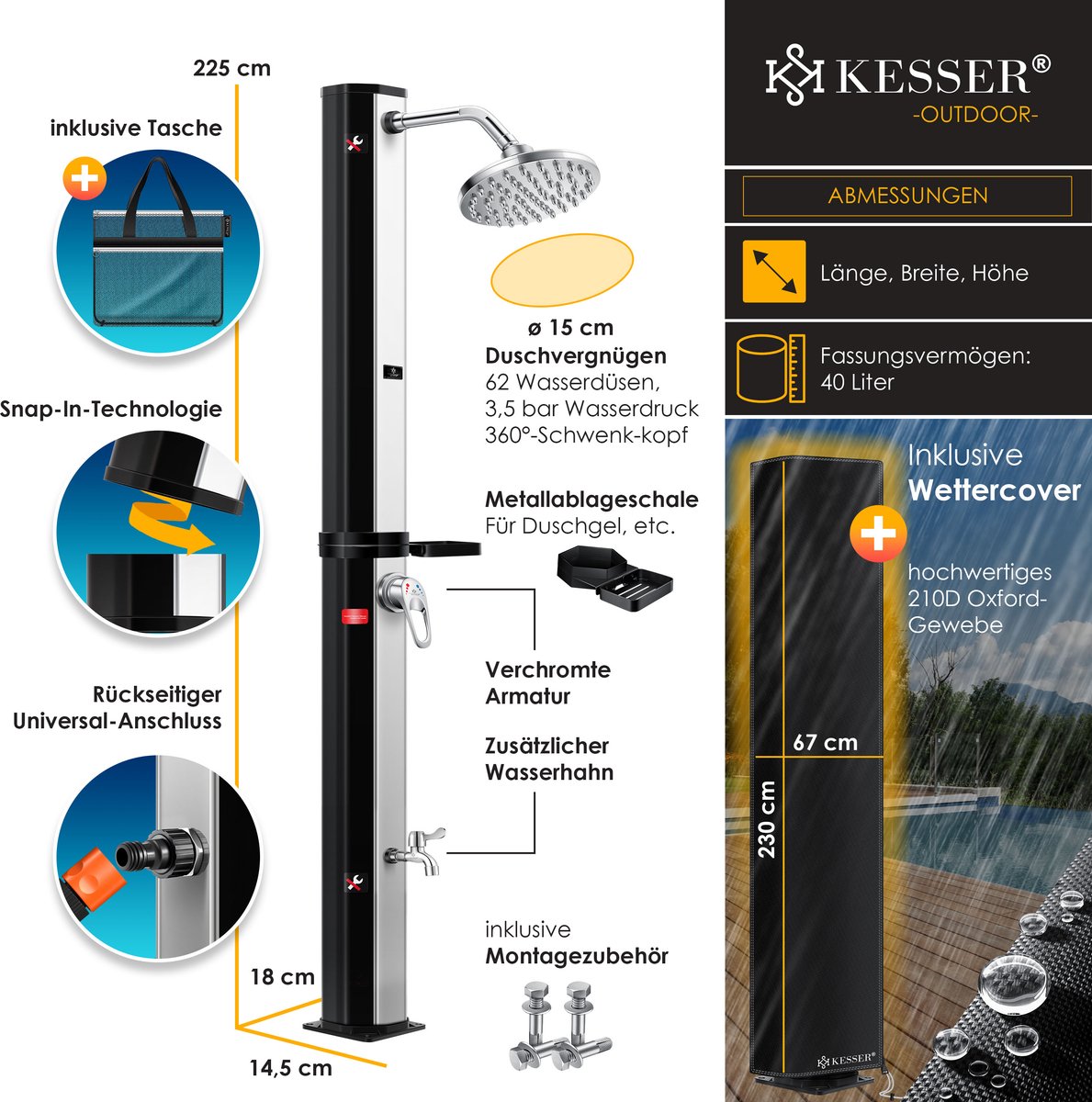 225 cm

inklusive Tasche

Snap-In-Technologie

Rückseitiger Universal-Anschluss

18 cm

14,5 cm

ø 15 cm
Duschvergnügen
62 Wasserdüsen,
3,5 bar Wasserdruck
360°-Schwenk-kopf

Metallablageschale
Für Duschgel, etc.

Verchromte Armatur

Zusätzlicher Wasserhahn

inklusive
Montagezubehör

KESSER®
-OUTDOOR-

ABMESSUNGEN

Länge, Breite, Höhe

Fassungsvermögen:
40 Liter

Inklusive
Wettercover

hochwertiges
210D Oxford-Gewebe

67 cm

230 cm

KESSER®