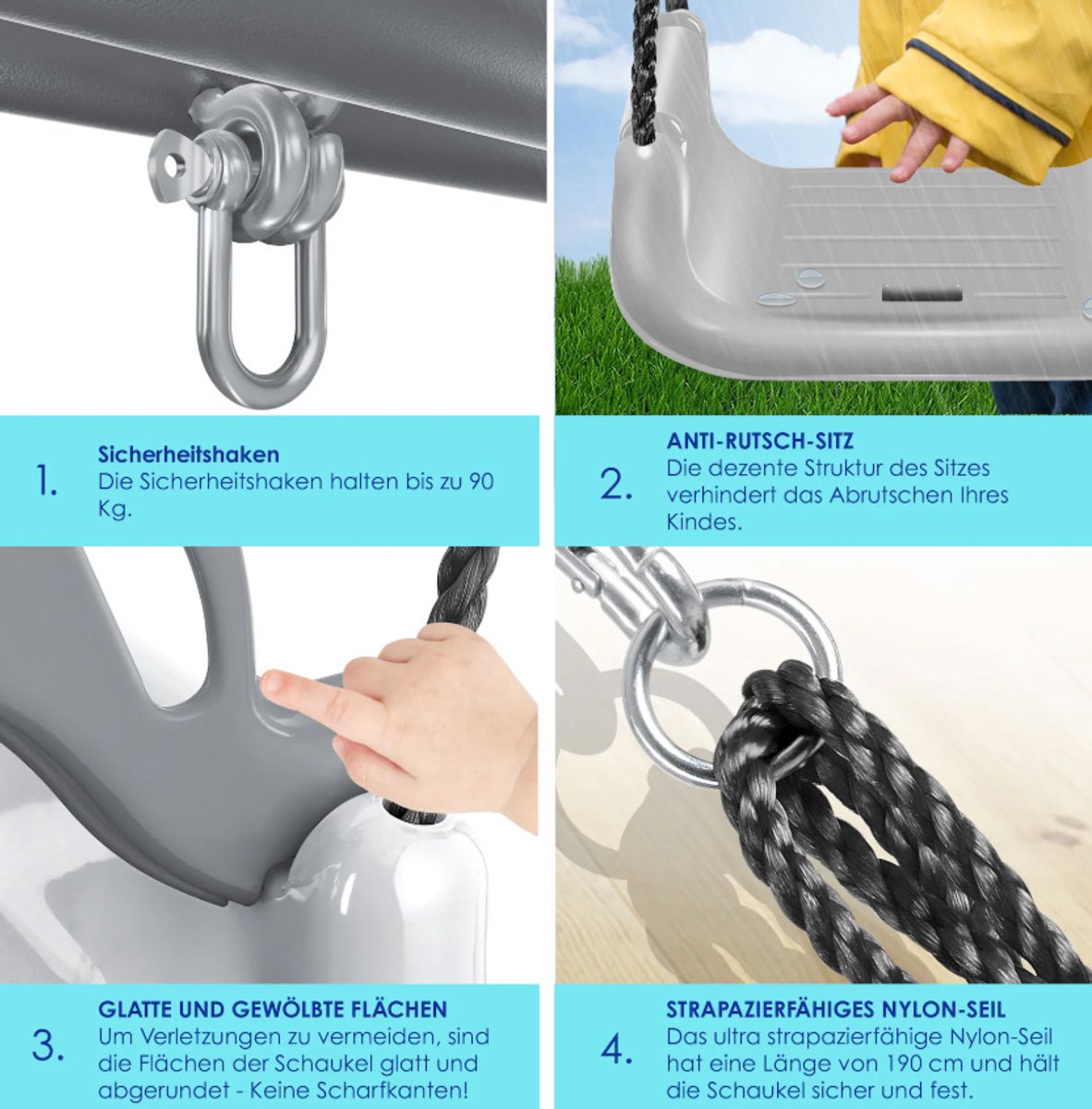 1.
Sicherheitshaken
Die Sicherheitshaken halten bis zu 90 Kg.

2.
ANTI-RUTSCH-SITZ
Die dezente Struktur des Sitzes verhindert das Abrutschen Ihres Kindes.

3.
GLATTE UND GEWÖLBTE FLÄCHEN
Um Verletzungen zu vermeiden, sind die Flächen der Schaukel glatt und abgerundet - Keine Scharfkanten!

4.
STRAPAZIERFÄHIGES NYLON-SEIL
Das ultra strapazierfähige Nylon-Seil hat eine Länge von 190 cm und hält die Schaukel sicher und fest.