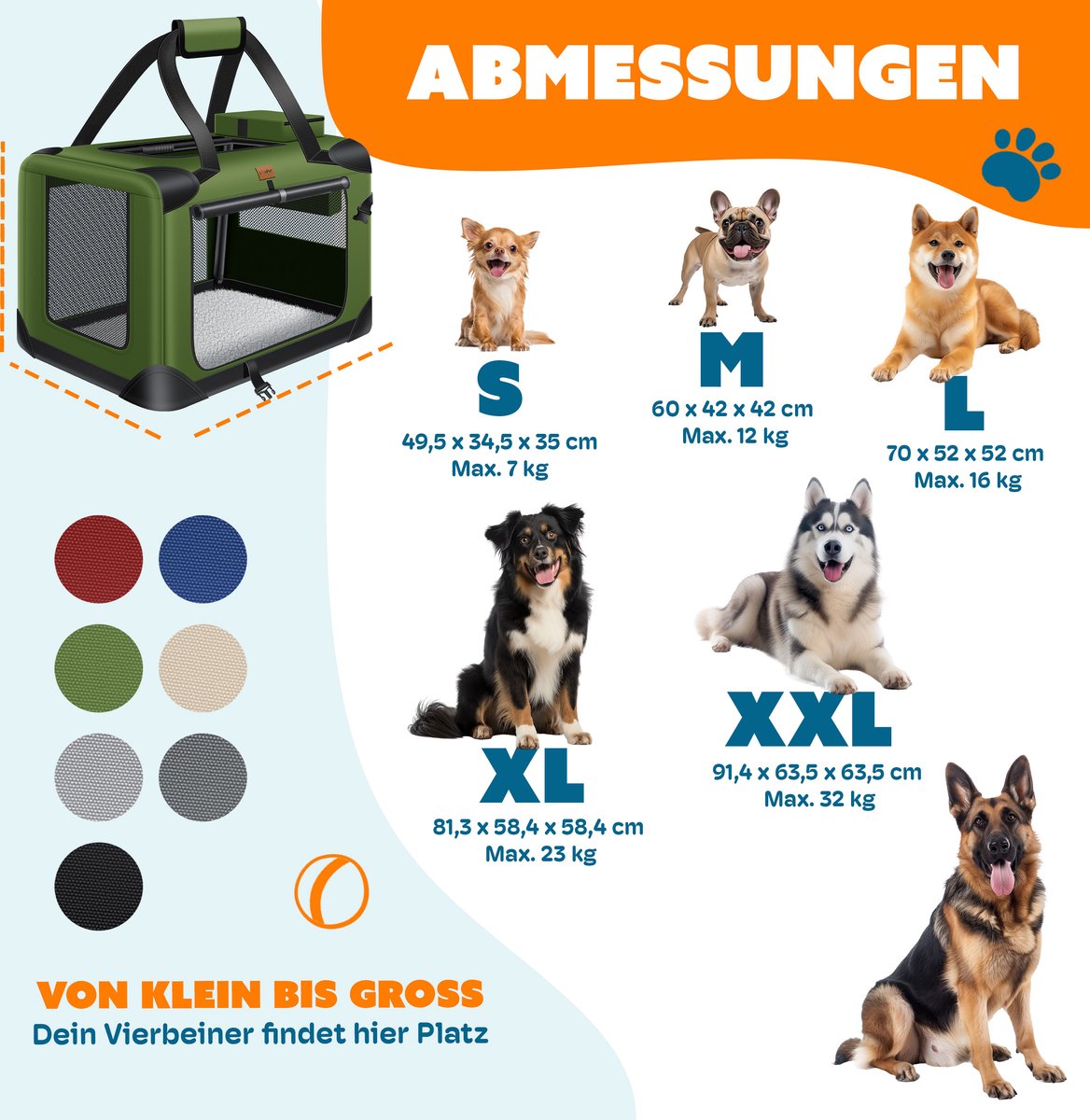 ABMESSUNGEN

S
49,5 x 34,5 x 35 cm
Max. 7 kg

M
60 x 42 x 42 cm
Max. 12 kg

L
70 x 52 x 52 cm
Max. 16 kg

XL
81,3 x 58,4 x 58,4 cm
Max. 23 kg

XXL
91,4 x 63,5 x 63,5 cm
Max. 32 kg

VON KLEIN BIS GROSS
Dein Vierbeiner findet hier Platz