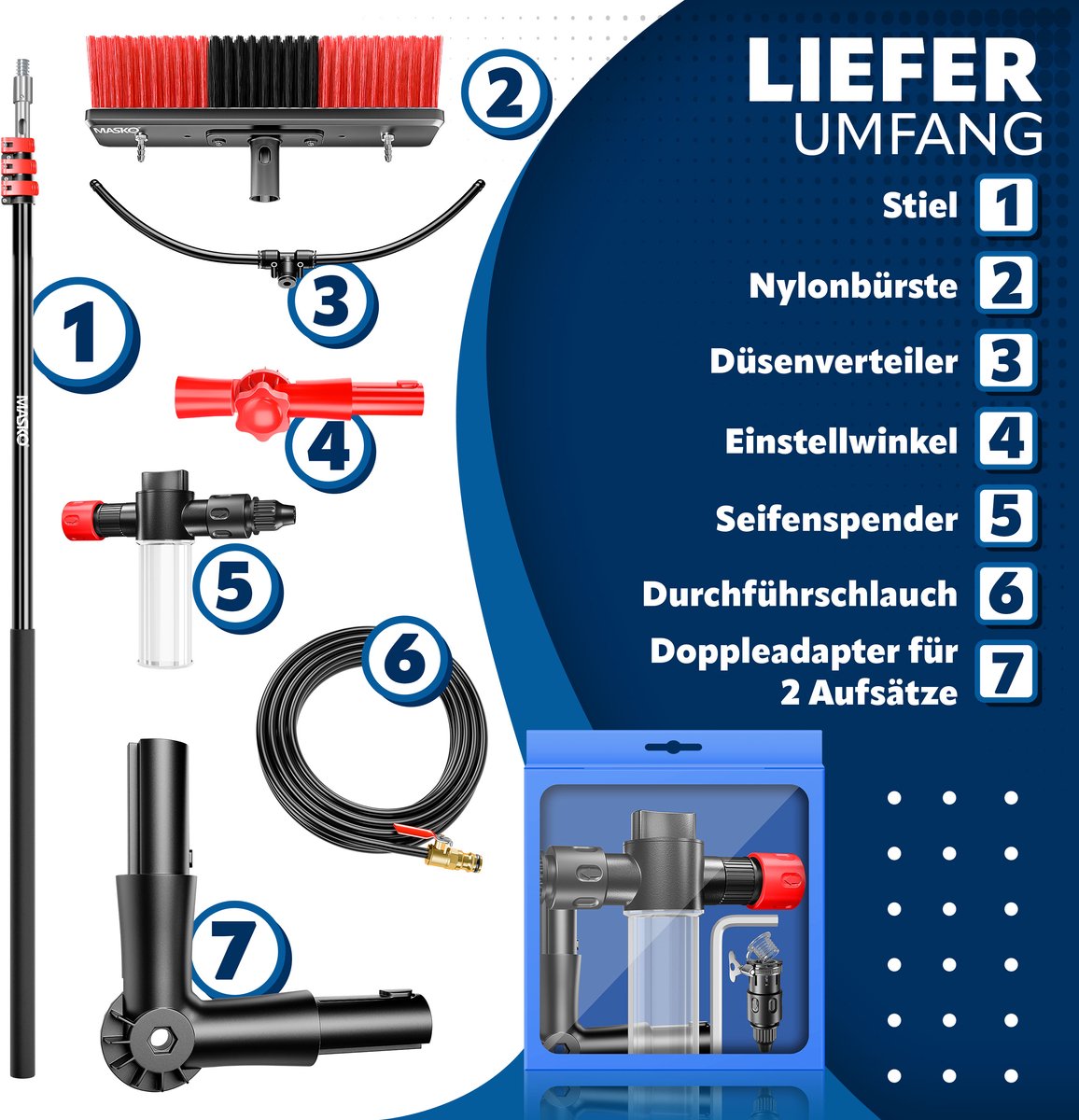 MASKO

2

3

1

MASKO

4

5

6

7

LIEFER
UMFANG

Stiel 1

Nylonbürste 2

Düsenverteiler 3

Einstellwinkel 4

Seifenspender 5

Durchführschlauch 6

Doppleadapter für 2 Aufsätze 7